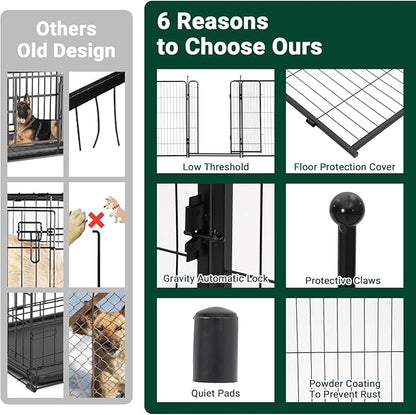 Others Old Design

6 Reasons to Choose Ours

Low Threshold

Floor Protection Cover

Gravity Automatic Lock

Protective Claws

Quiet Pads

Powder Coating To Prevent Rust