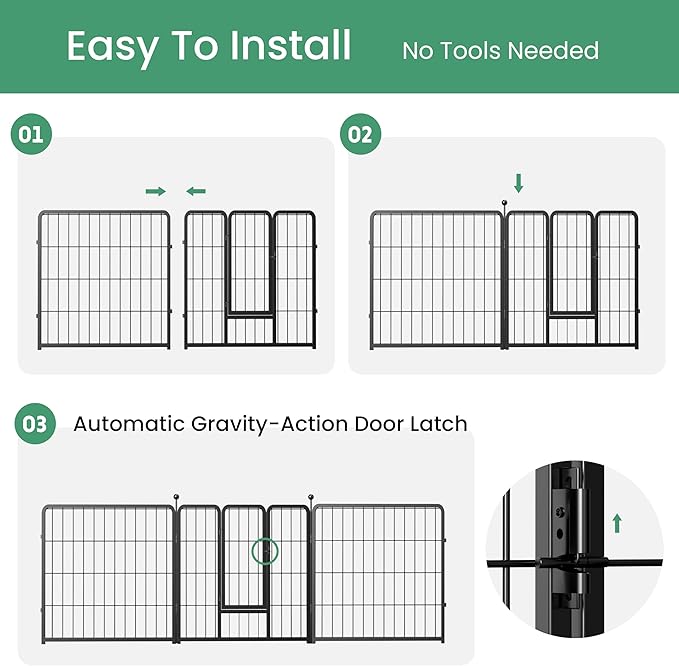 Easy To Install No Tools Needed

01

02

03 Automatic Gravity-Action Door Latch