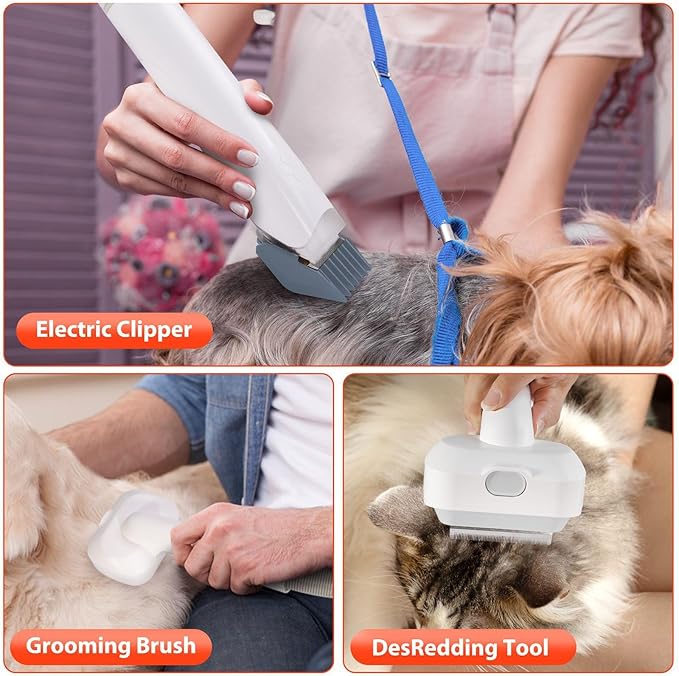 Electric Clipper

Grooming Brush

DesRedding Tool