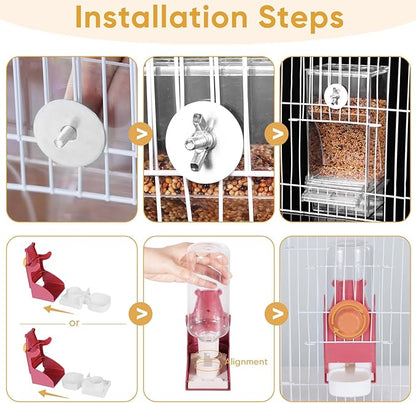 Installation Steps

>

>

or

>

Alignment

>