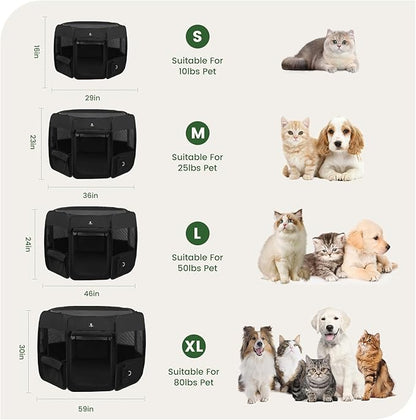 16in

29in

S

Suitable For 10lbs Pet

23in

36in

M

Suitable For 25lbs Pet

24in

46in

L

Suitable For 50lbs Pet

30in

59in

XL

Suitable For 80lbs Pet