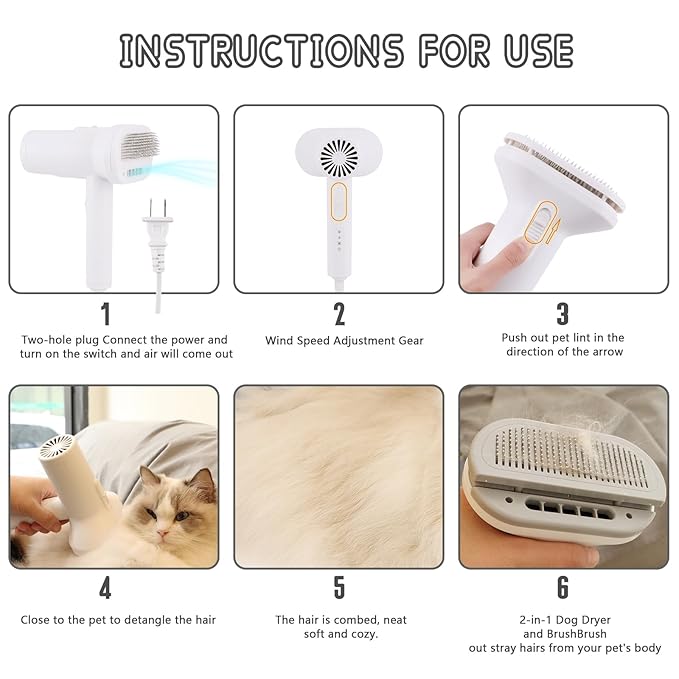 INSTRUCTIONS FOR USE

1
Two-hole plug Connect the power and turn on the switch and air will come out

2
Wind Speed Adjustment Gear

3
Push out pet lint in the direction of the arrow

4
Close to the pet to detangle the hair

5
The hair is combed, neat soft and cozy.

6
2-in-1 Dog Dryer and BrushBrush out stray hairs from your pet's body