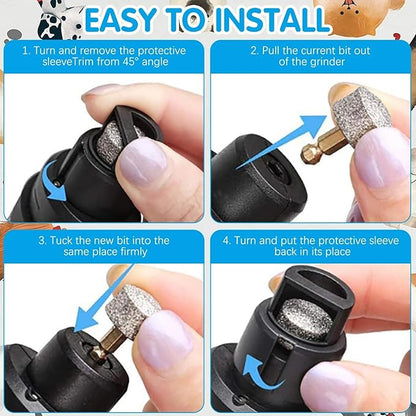 EASY TO INSTALL

1. Turn and remove the protective sleeveTrim from 45° angle

2. Pull the current bit out of the grinder

3. Tuck the new bit into the same place firmly

4. Turn and put the protective sleeve back in its place