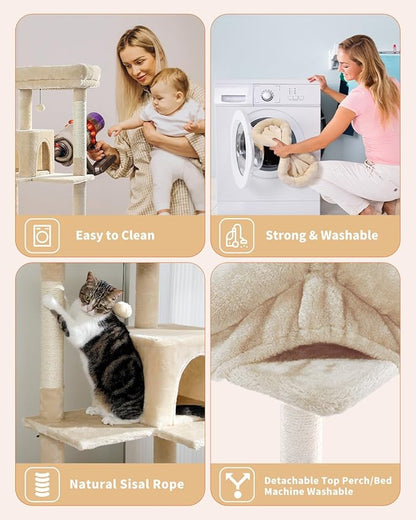 Easy to Clean

Strong & Washable

Natural Sisal Rope

Detachable Top Perch/Bed
Machine Washable