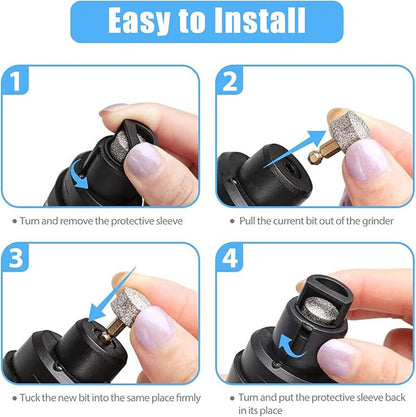 Easy to Install

1

• Turn and remove the protective sleeve

2

• Pull the current bit out of the grinder

3

• Tuck the new bit into the same place firmly

4

• Turn and put the protective sleeve back in its place