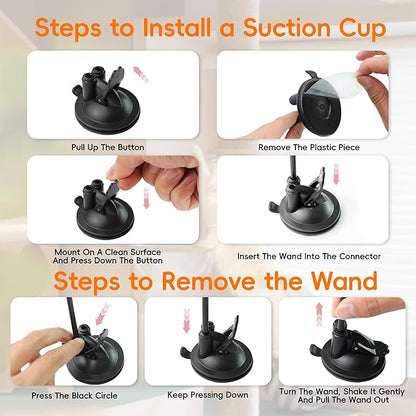 Steps to Install a Suction Cup

Pull Up The Button

Remove The Plastic Piece

Mount On A Clean Surface And Press Down The Button

Insert The Wand Into The Connector

Steps to Remove the Wand

Press The Black Circle

Keep Pressing Down

Turn The Wand, Shake It Gently And Pull The Wand Out