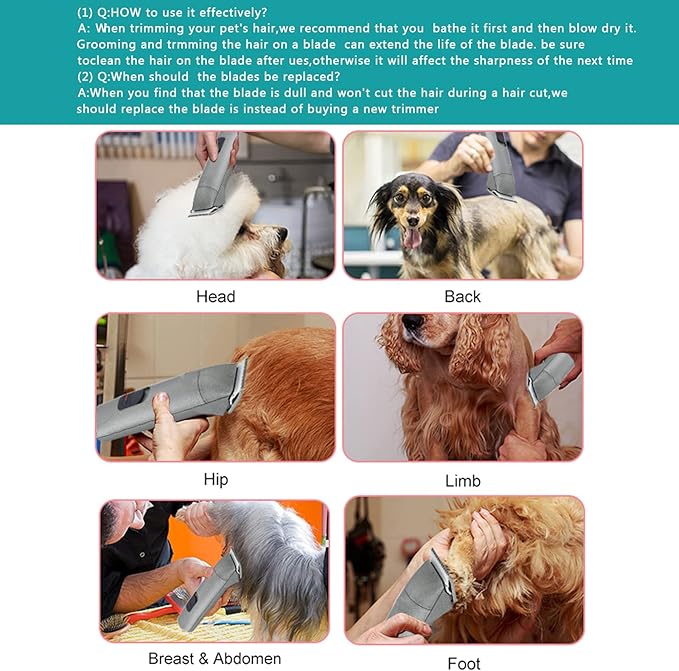 (1) Q:HOW to use it effectively?
A: When trimming your pet's hair,we recommend that you bathe it first and then blow dry it. Grooming and trmming the hair on a blade can extend the life of the blade. be sure toclean the hair on the blade after ues,otherwise it will affect the sharpness of the next time
(2) Q:When should the blades be replaced?
A:When you find that the blade is dull and won't cut the hair during a hair cut,we should replace the blade is instead of buying a new trimmer

Head

Back

Hip

Limb

Breast & Abdomen

Foot