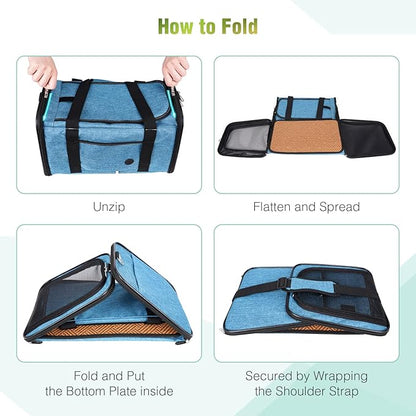 How to Fold

Unzip

Flatten and Spread

Fold and Put the Bottom Plate inside

Secured by Wrapping the Shoulder Strap