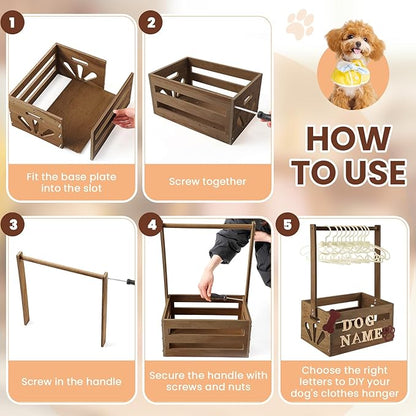 1

Fit the base plate into the slot

2

Screw together

HOW TO USE

3

Screw in the handle

4

Secure the handle with screws and nuts

5

DOG NAME

Choose the right letters to DIY your dog's clothes hanger