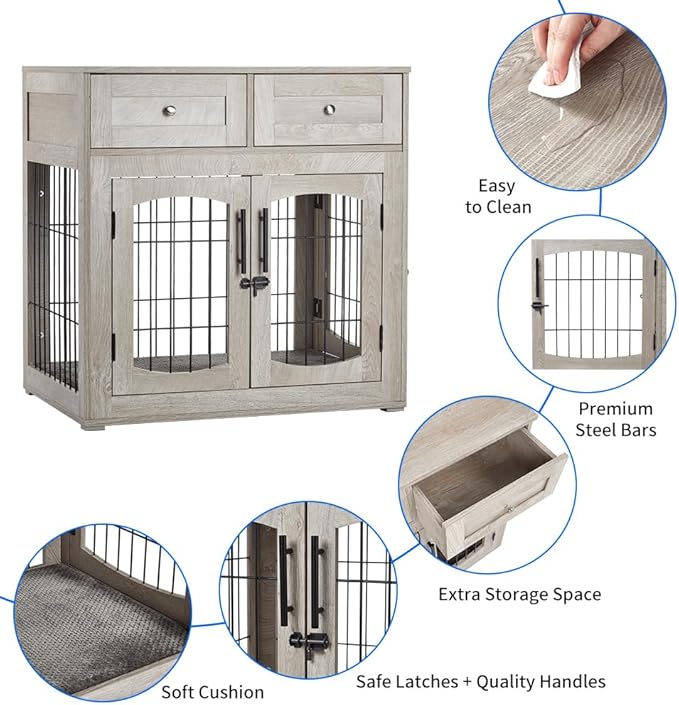 Easy to Clean

Premium Steel Bars

Extra Storage Space

Soft Cushion

Safe Latches + Quality Handles