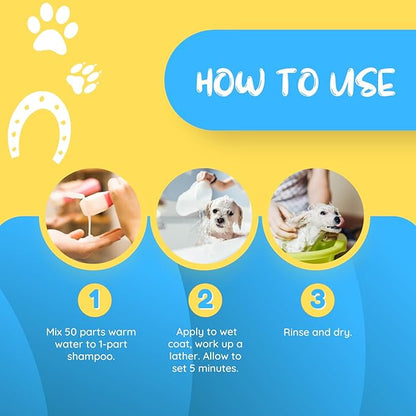 HOW TO USE

1

Mix 50 parts warm water to 1-part shampoo.

2

Apply to wet coat, work up a lather. Allow to set 5 minutes.

3

Rinse and dry.