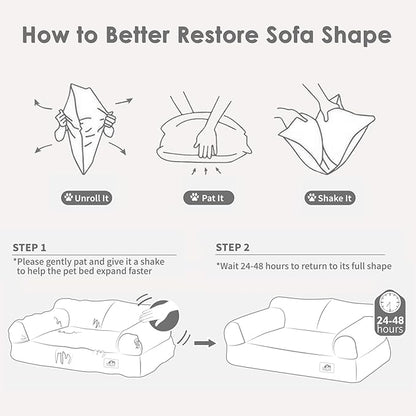 How to Better Restore Sofa Shape

Unroll It

Pat It

Shake It

STEP 1

*Please gently pat and give it a shake to help the pet bed expand faster

STEP 2

*Wait 24-48 hours to return to its full shape

24-48 hours