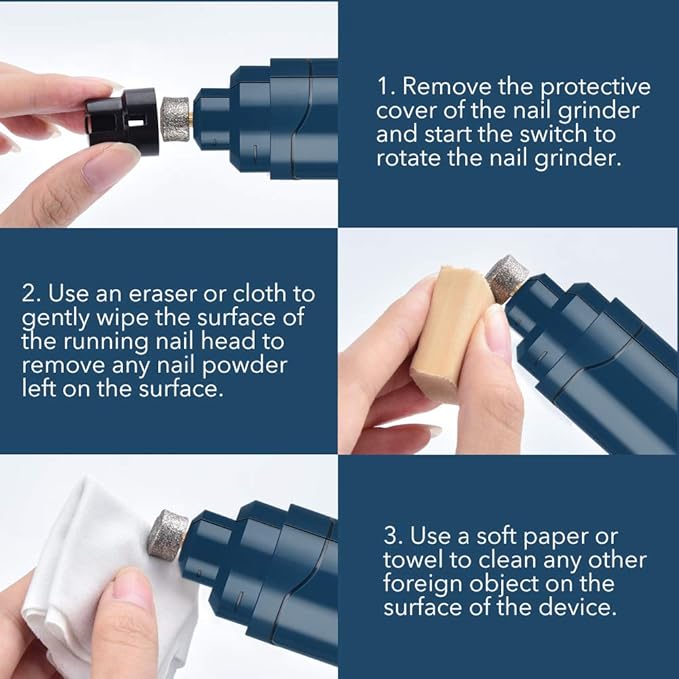 1. Remove the protective cover of the nail grinder and start the switch to rotate the nail grinder.

2. Use an eraser or cloth to gently wipe the surface of the running nail head to remove any nail powder left on the surface.

3. Use a soft paper or towel to clean any other foreign object on the surface of the device.