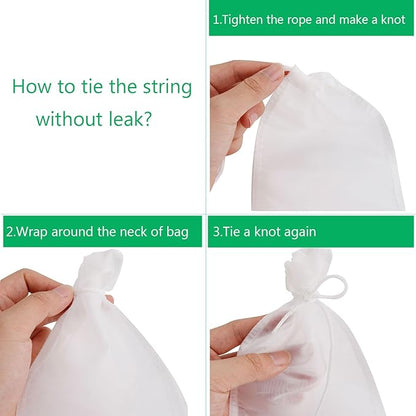 How to tie the string without leak?

1.Tighten the rope and make a knot

2.Wrap around the neck of bag

3.Tie a knot again