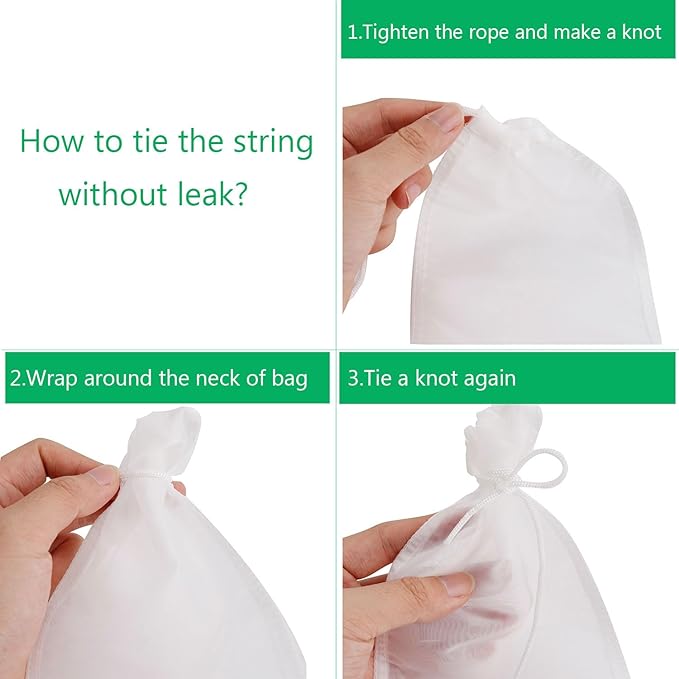 How to tie the string without leak?

1.Tighten the rope and make a knot

2.Wrap around the neck of bag

3.Tie a knot again