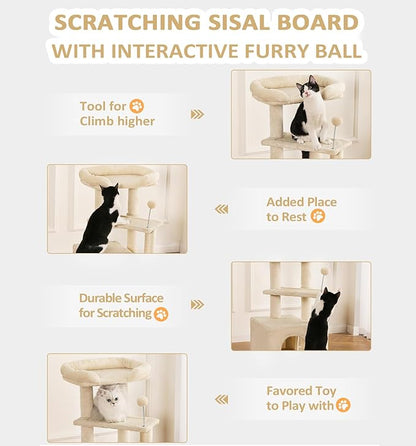 SCRATCHING SISAL BOARD
WITH INTERACTIVE FURRY BALL

Tool for
Climb higher

Added Place
to Rest

Durable Surface
for Scratching

Favored Toy
to Play with