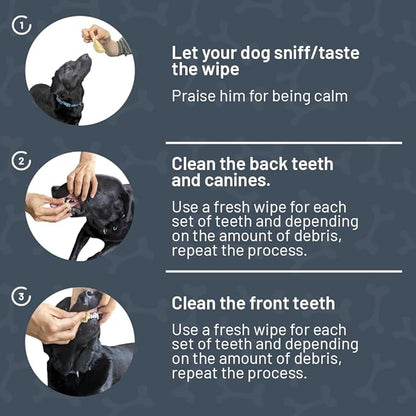 1

Let your dog sniff/taste the wipe

Praise him for being calm

2

Clean the back teeth and canines.

Use a fresh wipe for each set of teeth and depending on the amount of debris, repeat the process.

3

Clean the front teeth

Use a fresh wipe for each set of teeth and depending on the amount of debris, repeat the process.