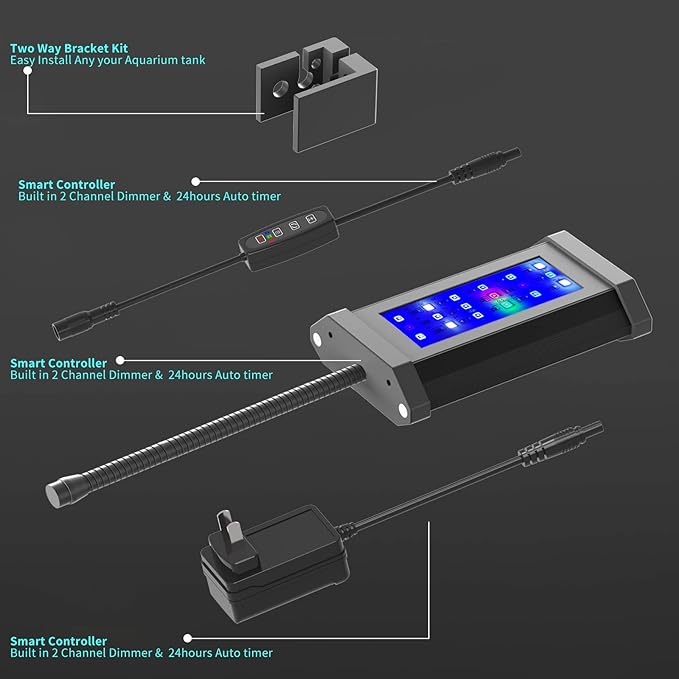 Two Way Bracket Kit
Easy Install Any your Aquarium tank

Smart Controller
Built in 2 Channel Dimmer & 24hours Auto timer

Smart Controller
Built in 2 Channel Dimmer & 24hours Auto timer

Smart Controller
Built in 2 Channel Dimmer & 24hours Auto timer