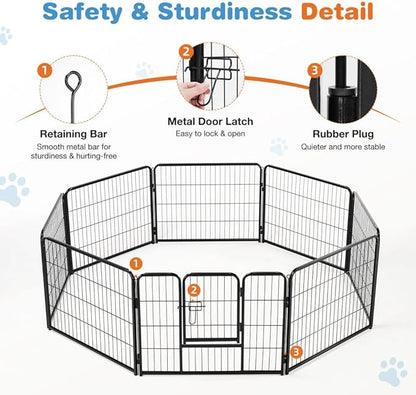 Safety & Sturdiness Detail

1
Retaining Bar
Smooth metal bar for sturdiness & hurting-free

2
Metal Door Latch
Easy to lock & open

3
Rubber Plug
Quieter and more stable

1

2

3