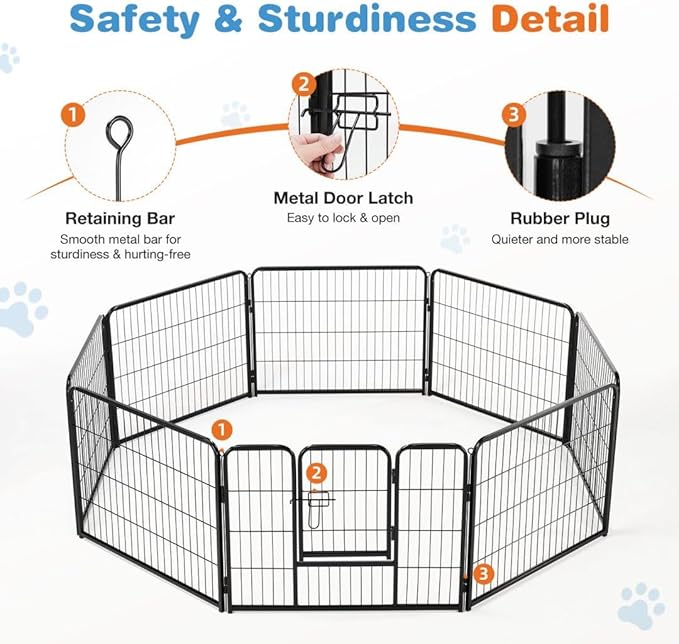 Safety & Sturdiness Detail

1

Retaining Bar

Smooth metal bar for sturdiness & hurting-free

2

Metal Door Latch

Easy to lock & open

3

Rubber Plug

Quieter and more stable

1

2

3