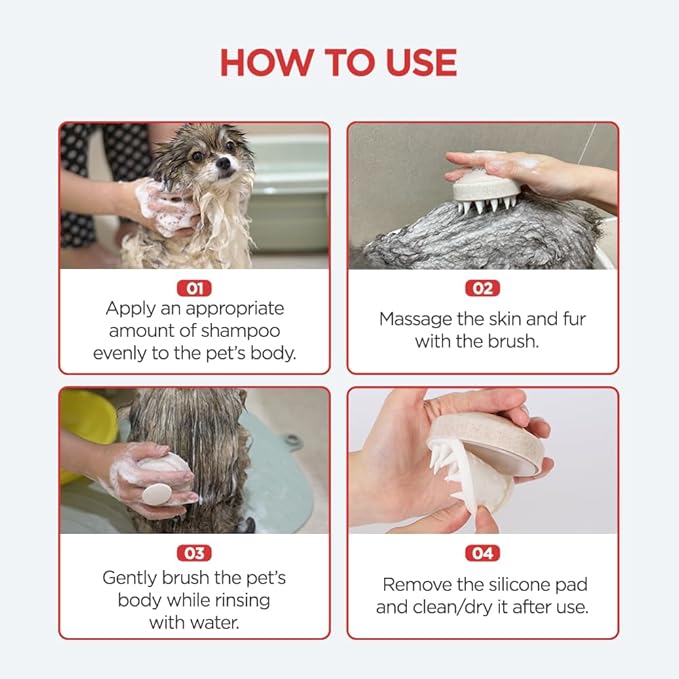 HOW TO USE

01
Apply an appropriate amount of shampoo evenly to the pet's body.

02
Massage the skin and fur with the brush.

03
Gently brush the pet's body while rinsing with water.

04
Remove the silicone pad and clean/dry it after use.