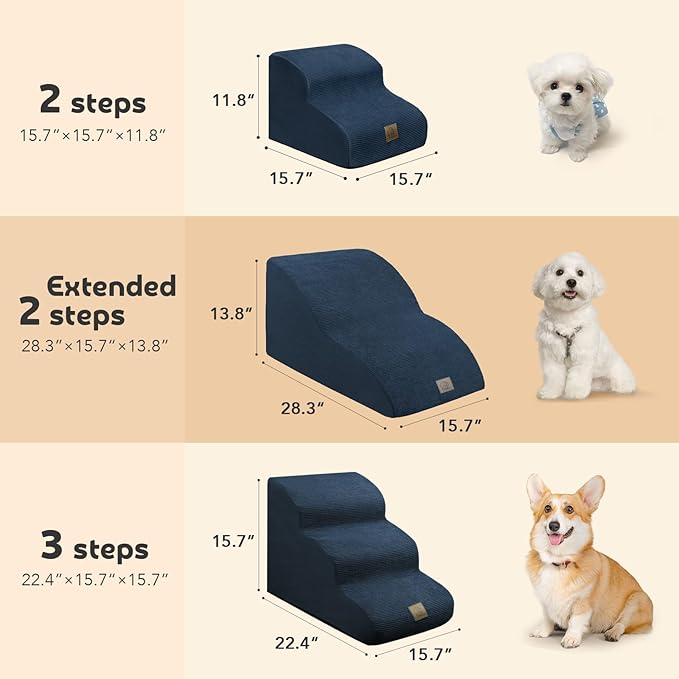 2 steps
15.7″×15.7″×11.8″

11.8″
15.7″
15.7″

Extended
2 steps
28.3″×15.7″×13.8″

13.8″
28.3″
15.7″

3 steps
22.4″×15.7″×15.7″

15.7″
22.4″
15.7″