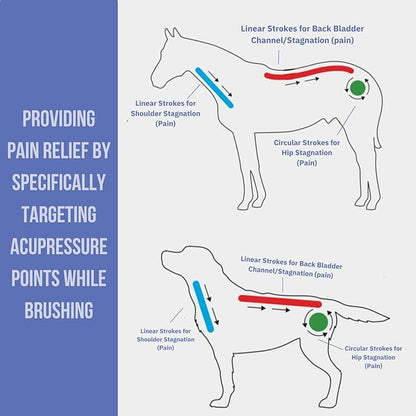 PROVIDING PAIN RELIEF BY SPECIFICALLY TARGETING ACUPRESSURE POINTS WHILE BRUSHING

Linear Strokes for Back Bladder Channel/Stagnation (pain)

Linear Strokes for Shoulder Stagnation (Pain)

Circular Strokes for Hip Stagnation (Pain)

Linear Strokes for Back Bladder Channel/Stagnation (pain)

Linear Strokes for Shoulder Stagnation (Pain)

Circular Strokes for Hip Stagnation (Pain)