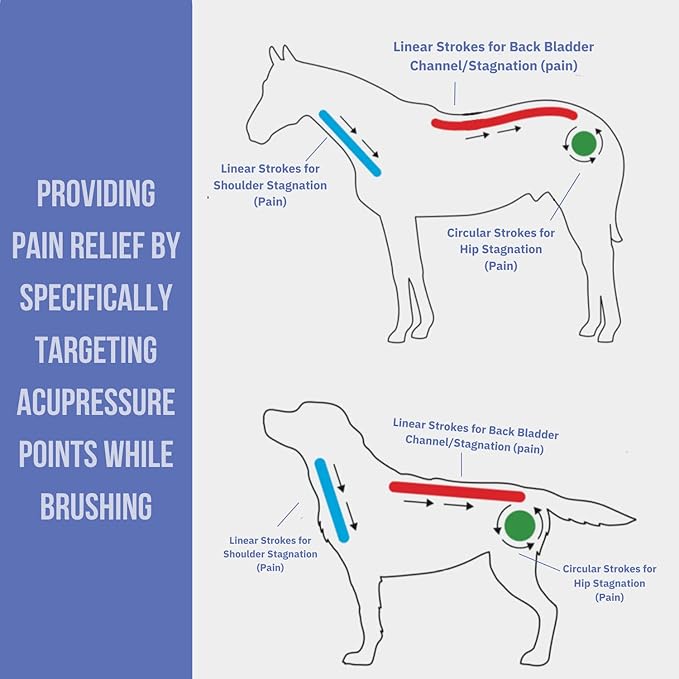 PROVIDING PAIN RELIEF BY SPECIFICALLY TARGETING ACUPRESSURE POINTS WHILE BRUSHING

Linear Strokes for Back Bladder Channel/Stagnation (pain)

Linear Strokes for Shoulder Stagnation (Pain)

Circular Strokes for Hip Stagnation (Pain)

Linear Strokes for Back Bladder Channel/Stagnation (pain)

Linear Strokes for Shoulder Stagnation (Pain)

Circular Strokes for Hip Stagnation (Pain)