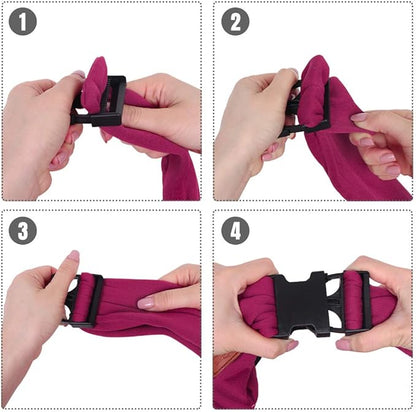 1

2

3

4