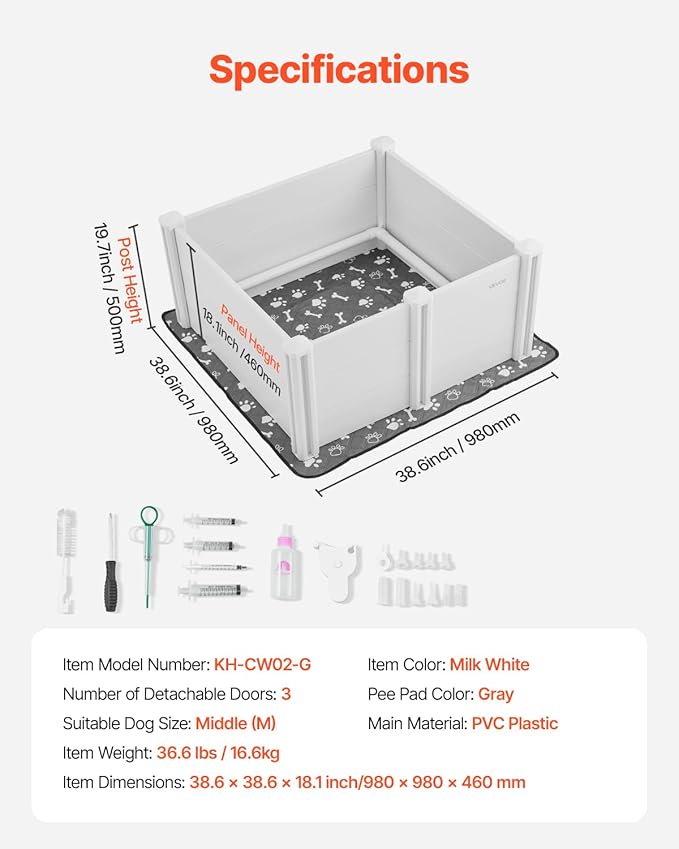 Specifications

Post Height
19.7inch / 500mm

Panel Height
18.1inch / 460mm

38.6inch / 980mm

38.6inch / 980mm

Item Model Number: KH-CW02-G
Number of Detachable Doors: 3
Suitable Dog Size: Middle (M)
Item Weight: 36.6 lbs / 16.6kg
Item Dimensions: 38.6 × 38.6 × 18.1 inch/980 × 980 × 460 mm

Item Color: Milk White
Pee Pad Color: Gray
Main Material: PVC Plastic