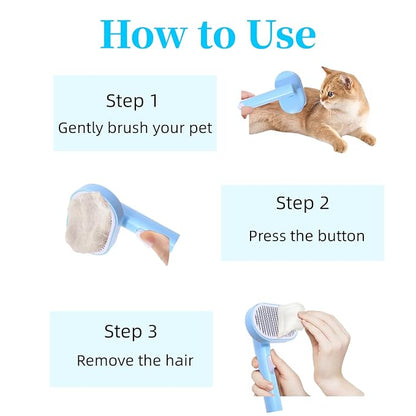 How to Use

Step 1
Gently brush your pet

Step 2
Press the button

Step 3
Remove the hair