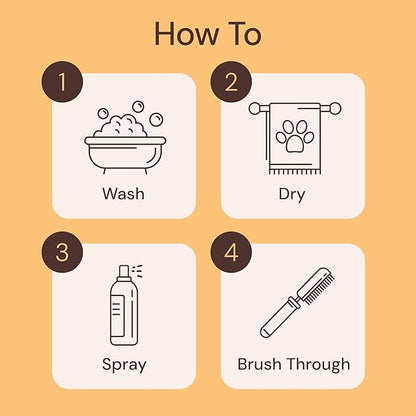 How To

1

Wash

2

Dry

3

Spray

4

Brush Through