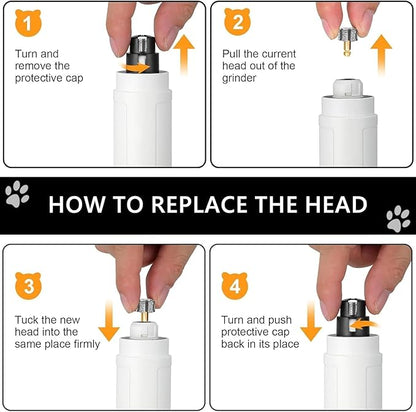 1

Turn and remove the protective cap

2

Pull the current head out of the grinder

HOW TO REPLACE THE HEAD

3

Tuck the new head into the same place firmly

4

Turn and push protective cap back in its place