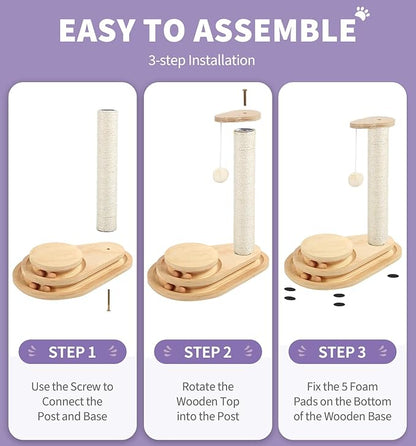 EASY TO ASSEMBLE

3-step Installation

STEP 1

Use the Screw to Connect the Post and Base

STEP 2

Rotate the Wooden Top into the Post

STEP 3

Fix the 5 Foam Pads on the Bottom of the Wooden Base