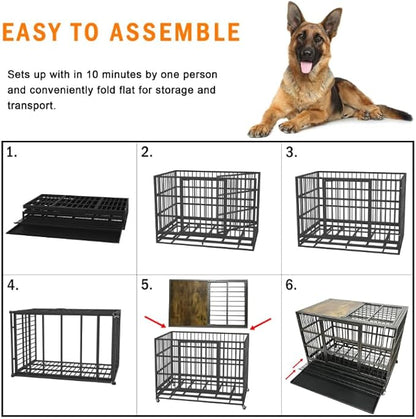 EASY TO ASSEMBLE

Sets up with in 10 minutes by one person and conveniently fold flat for storage and transport.

1.

2.

3.

4.

5.

6.