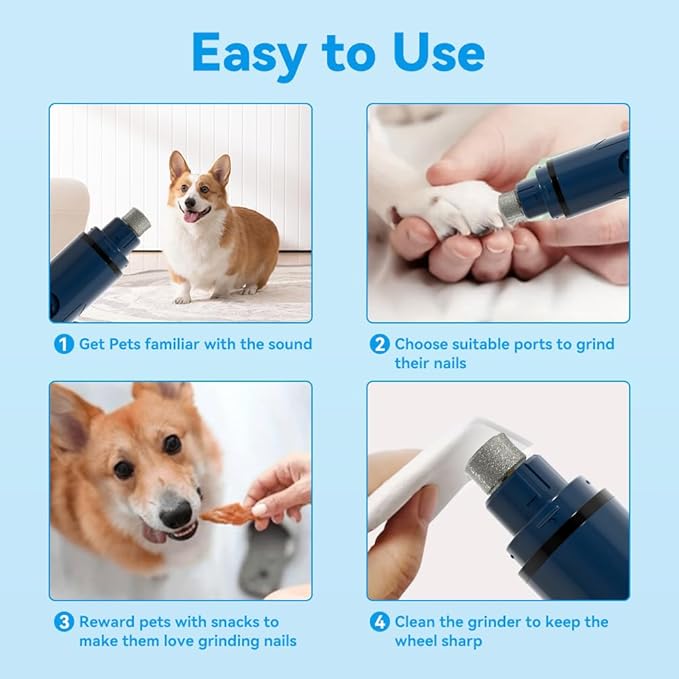 Easy to Use

1 Get Pets familiar with the sound

2 Choose suitable ports to grind their nails

3 Reward pets with snacks to make them love grinding nails

4 Clean the grinder to keep the wheel sharp