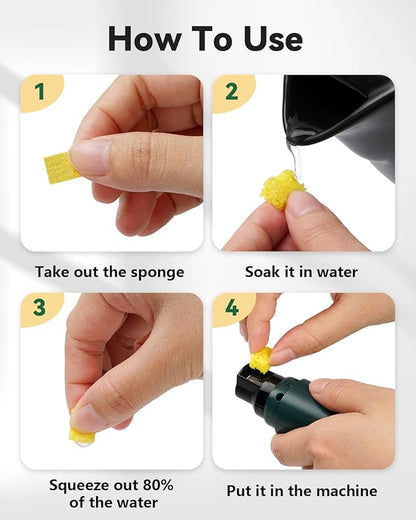 How To Use

1

Take out the sponge

2

Soak it in water

3

Squeeze out 80% of the water

4

Put it in the machine