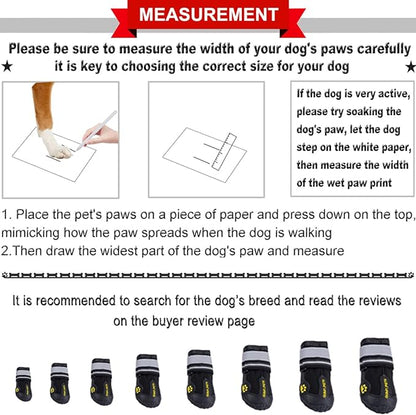 MEASUREMENT

Please be sure to measure the width of your dog's paws carefully
★ it is key to choosing the correct size for your dog ★

If the dog is very active, please try soaking the dog's paw, let the dog step on the white paper, then measure the width of the wet paw print

1. Place the pet's paws on a piece of paper and press down on the top, mimicking how the paw spreads when the dog is walking
2.Then draw the widest part of the dog's paw and measure

It is recommended to search for the dog's breed and read the reviews on the buyer review page