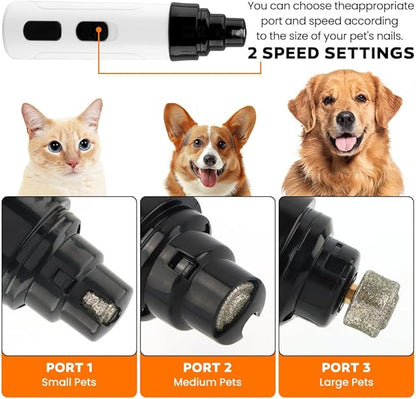 You can choose theappropriate port and speed according to the size of your pet's nails.

2 SPEED SETTINGS

PORT 1
Small Pets

PORT 2
Medium Pets

PORT 3
Large Pets