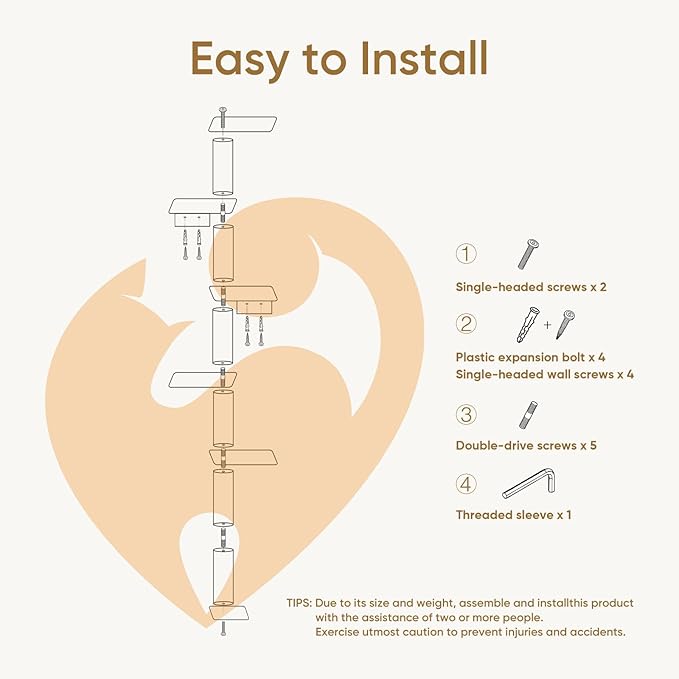 Easy to Install

①
Single-headed screws x 2

② +
Plastic expansion bolt x 4
Single-headed wall screws x 4

③
Double-drive screws x 5

④
Threaded sleeve x 1

TIPS: Due to its size and weight, assemble and installthis product with the assistance of two or more people.
Exercise utmost caution to prevent injuries and accidents.