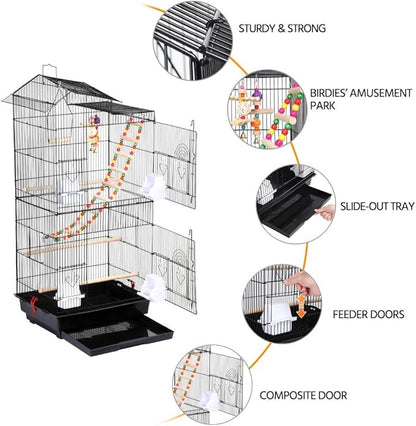 STURDY & STRONG

BIRDIES' AMUSEMENT PARK

SLIDE-OUT TRAY

FEEDER DOORS

COMPOSITE DOOR