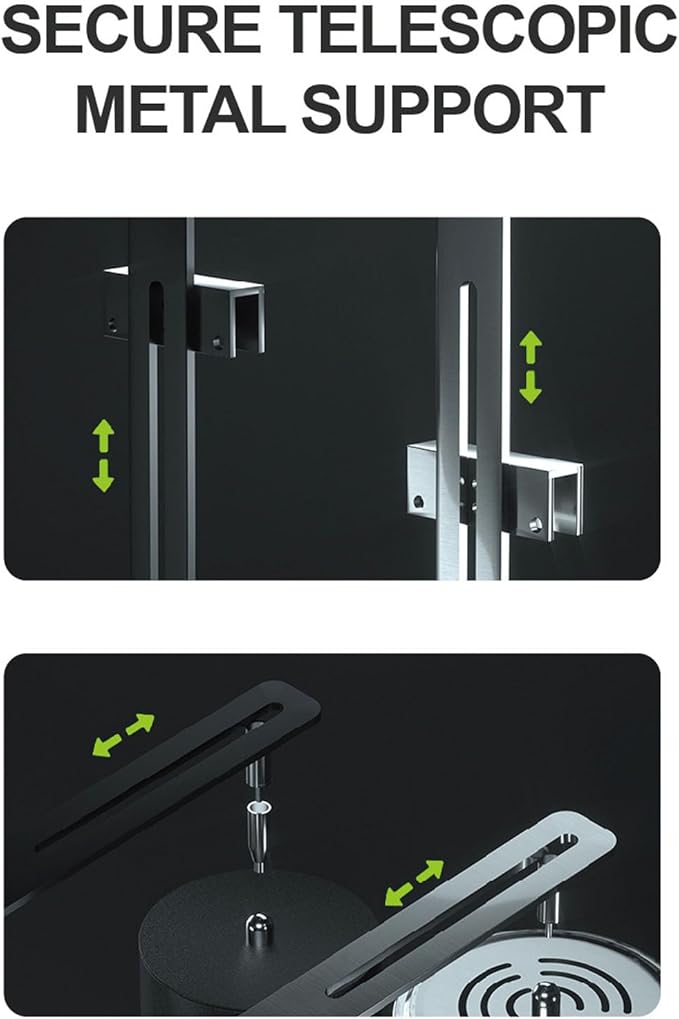 SECURE TELESCOPIC METAL SUPPORT