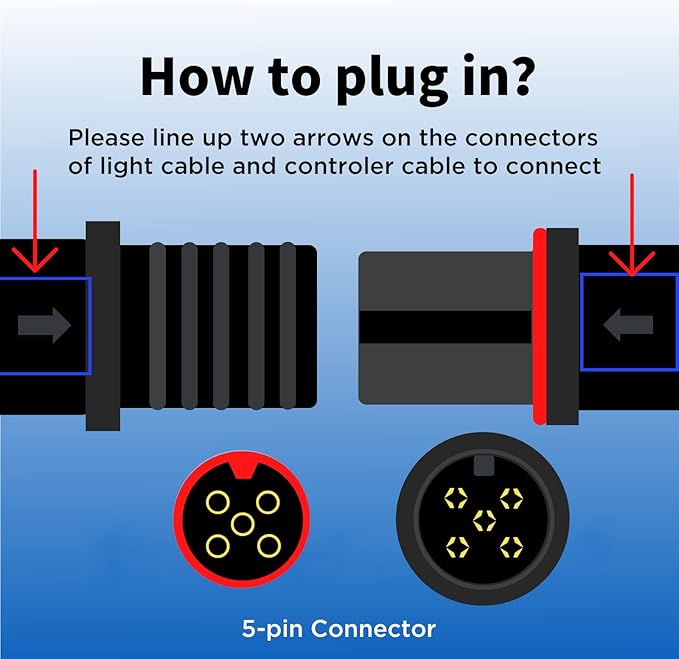 How to plug in?

Please line up two arrows on the connectors of light cable and controler cable to connect

5-pin Connector