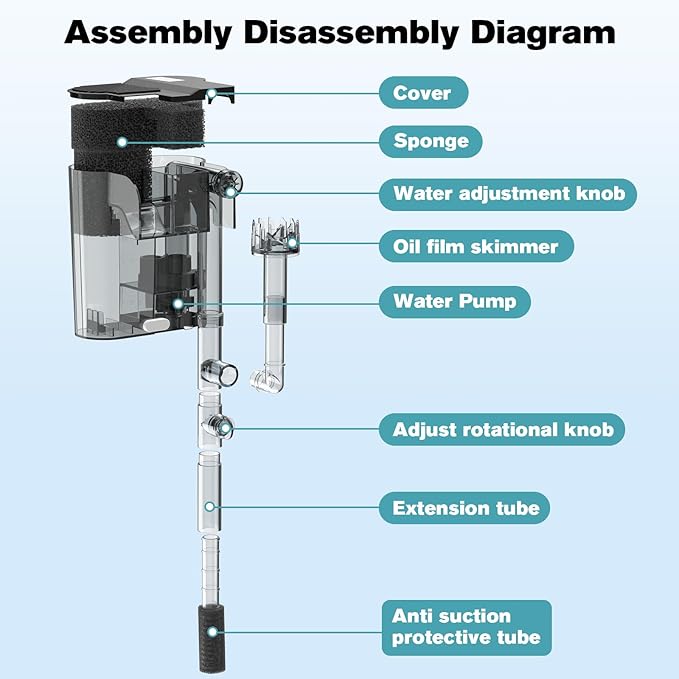 Assembly Disassembly Diagram

Cover

Sponge

Water adjustment knob

Oil film skimmer

Water Pump

Adjust rotational knob

Extension tube

Anti suction protective tube