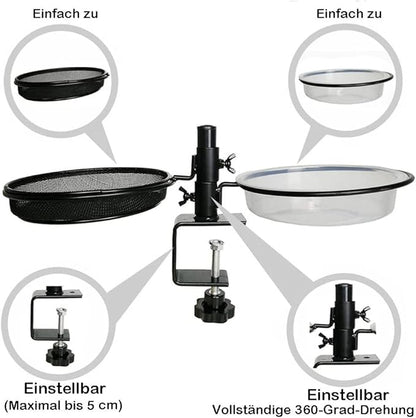 Einfach zu

Einfach zu

Einstellbar
(Maximal bis 5 cm)

Einstellbar
Vollständige 360-Grad-Drehung