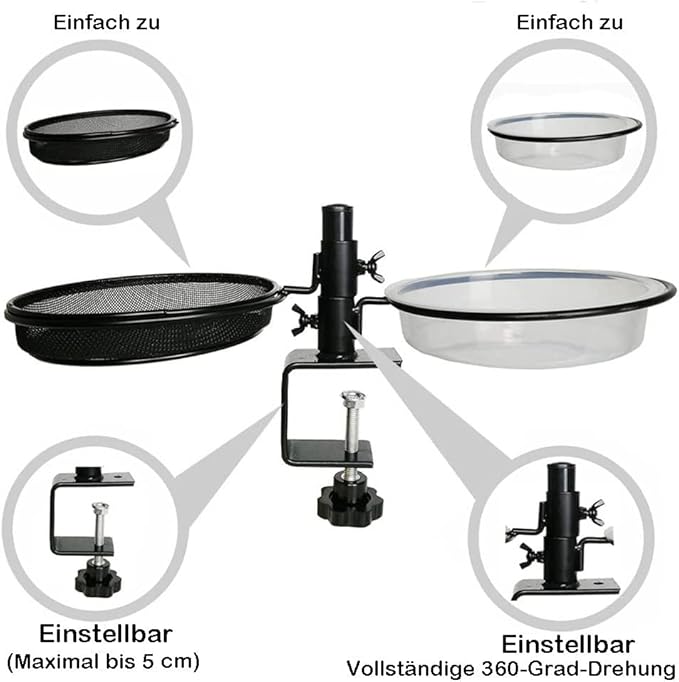 Einfach zu

Einfach zu

Einstellbar
(Maximal bis 5 cm)

Einstellbar
Vollständige 360-Grad-Drehung