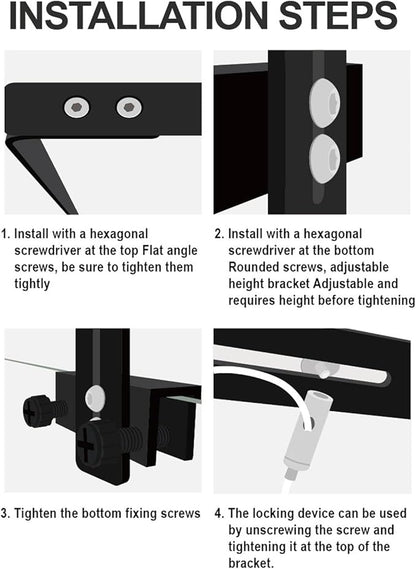 INSTALLATION STEPS

1. Install with a hexagonal screwdriver at the top Flat angle screws, be sure to tighten them tightly

2. Install with a hexagonal screwdriver at the bottom Rounded screws, adjustable height bracket Adjustable and requires height before tightening

3. Tighten the bottom fixing screws

4. The locking device can be used by unscrewing the screw and tightening it at the top of the bracket.