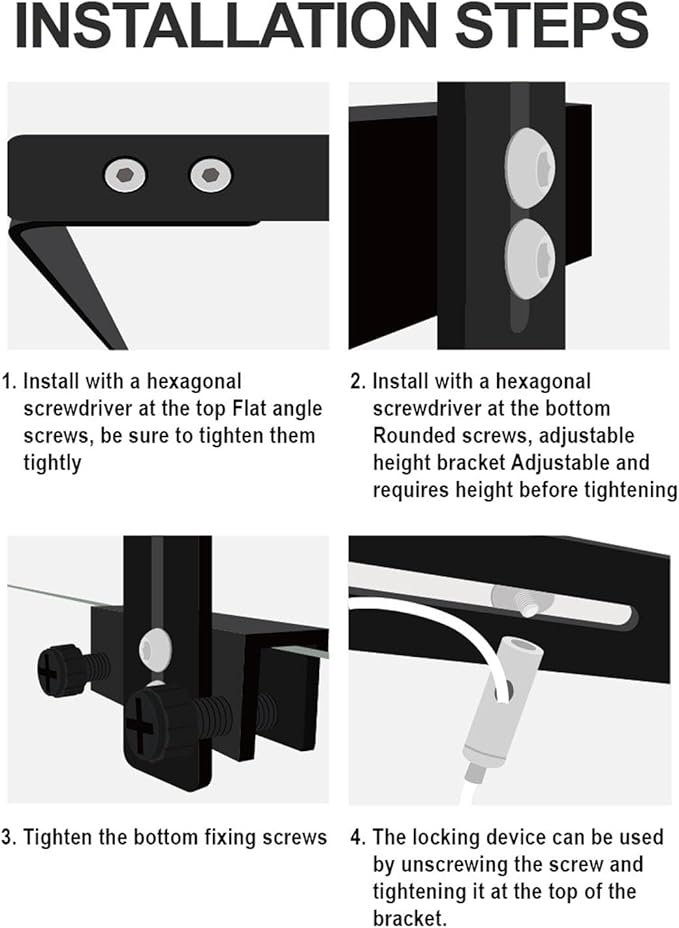 INSTALLATION STEPS

1. Install with a hexagonal screwdriver at the top Flat angle screws, be sure to tighten them tightly

2. Install with a hexagonal screwdriver at the bottom Rounded screws, adjustable height bracket Adjustable and requires height before tightening

3. Tighten the bottom fixing screws

4. The locking device can be used by unscrewing the screw and tightening it at the top of the bracket.