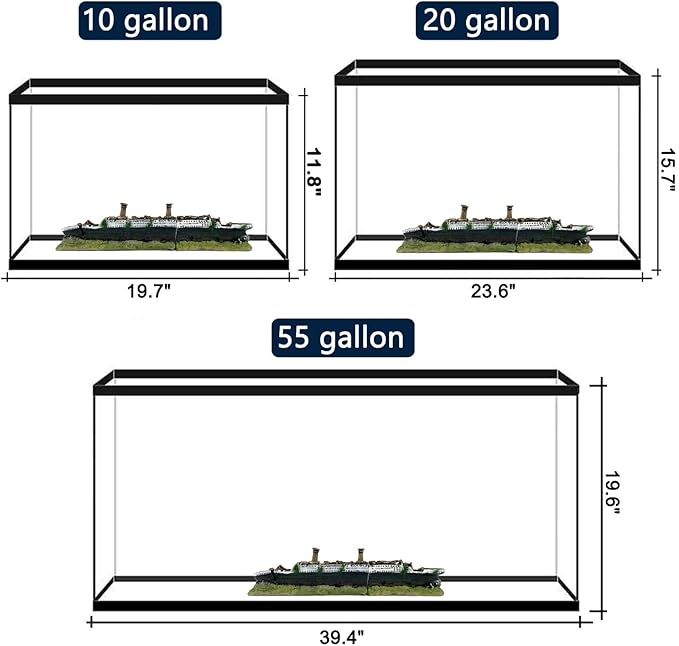 10 gallon

11.8"

19.7"

20 gallon

15.7"

23.6"

55 gallon

19.6"

39.4"