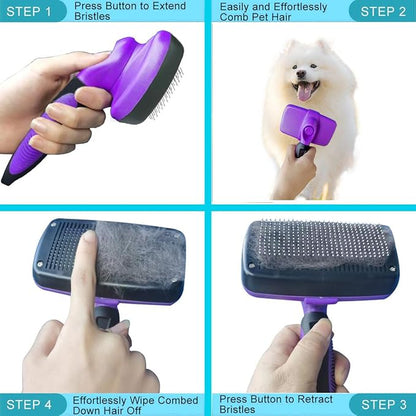 STEP 1 Press Button to Extend Bristles

Easily and Effortlessly Comb Pet Hair STEP 2

STEP 4 Effortlessly Wipe Combed Down Hair Off

Press Button to Retract Bristles STEP 3